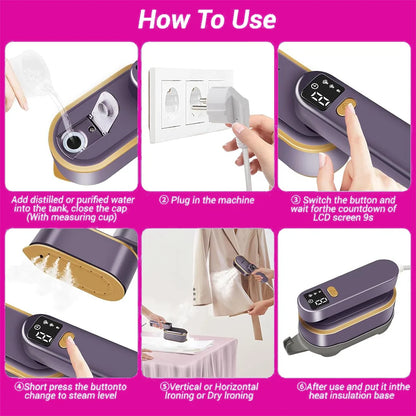 How To Use

Add distilled or purified water into the tank, close the cap (With measuring cup)

② Plug in the machine

③ Switch the button and wait forthe countdown of LCD screen 9s

④Short press the buttonto change to steam level

⑤Vertical or Horizontal Ironing or Dry Ironing

⑥After use and put it inthe heat insulation base